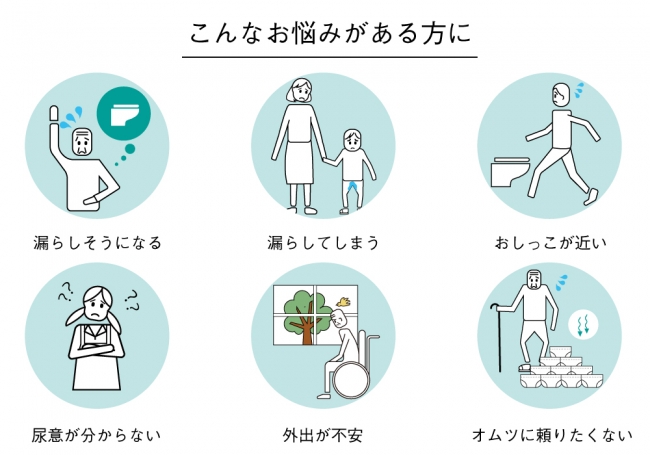 こんなお悩みがある方に

漏らしそうになる

漏らしてしまう

おしっこが近い

尿意が分からない

外出が不安

オムツに頼りたくない